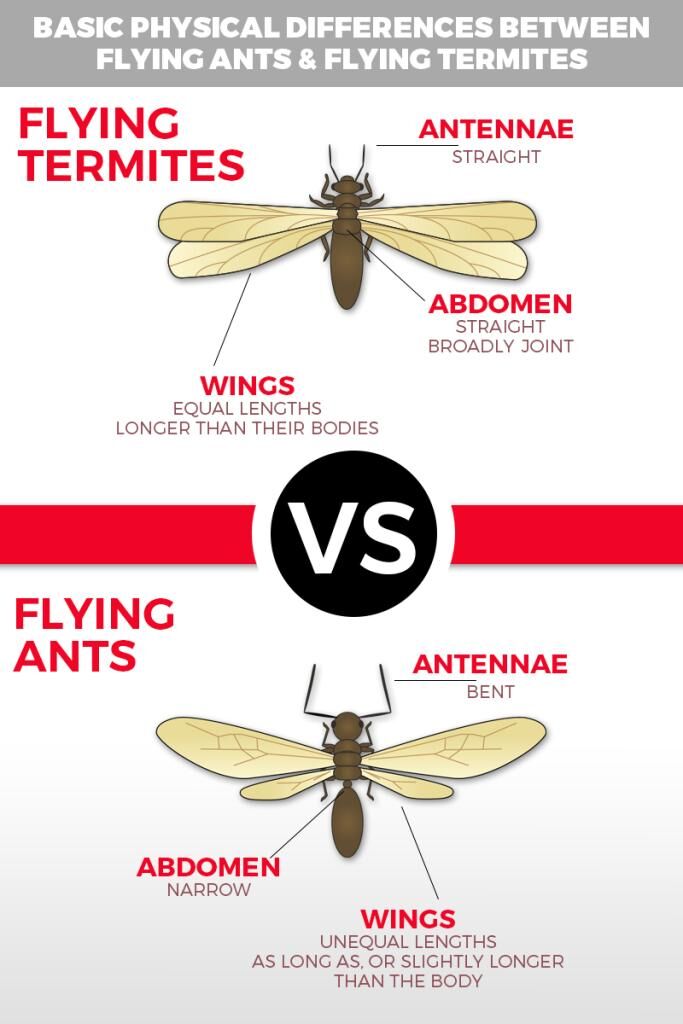 BASIC PHYSICAL DIFFERENCES BETWEEN FLYING ANTS & FLYING TERMITES

FLYING TERMITES

ANTENNAE
STRAIGHT

ABDOMEN
STRAIGHT
BROADLY JOINT

WINGS
EQUAL LENGTHS
LONGER THAN THEIR BODIES

VS

FLYING ANTS

ANTENNAE
BENT

ABDOMEN
NARROW

WINGS
UNEQUAL LENGTHS
AS LONG AS, OR SLIGHTLY LONGER THAN THE BODY